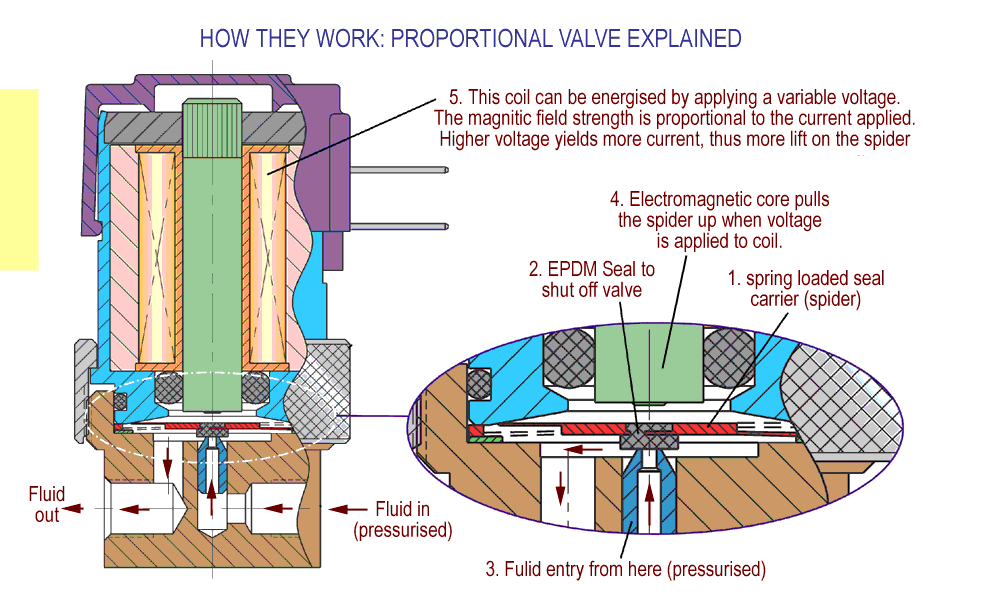 HOW THEY WORK: PROPORTIONAL VALVE EXPLAINED

5. This coil can be energised by applying a variable voltage. The magnitic field strength is proportional to the current applied. Higher voltage yields more current, thus more lift on the spider

4. Electromagnetic core pulls the spider up when voltage is applied to coil.

2. EPDM Seal to shut off valve

1. spring loaded seal carrier (spider)

Fluid out

Fluid in (pressurised)

3. Fulid entry from here (pressurised)